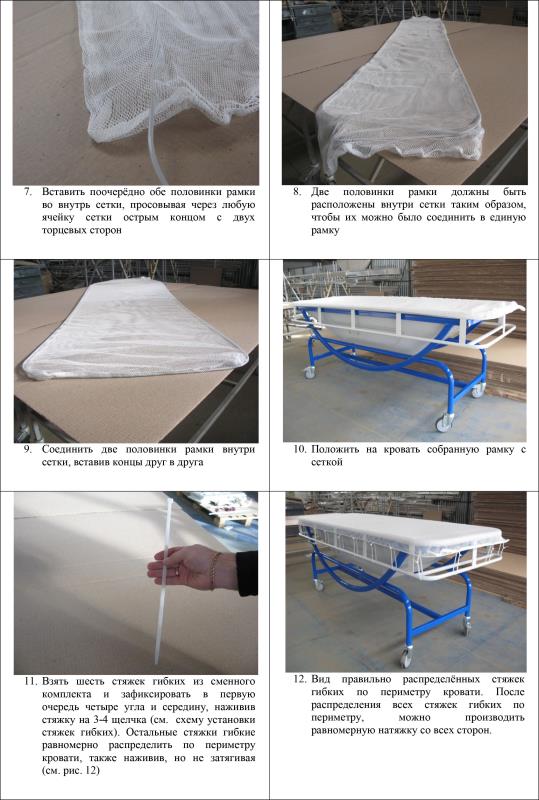 7. Вставить поочерёдно обе половинки рамки во внутрь сетки, просовывая через любую ячейку сетки острым концом с двух торцевых сторон

8. Две половинки рамки должны быть расположены внутри сетки таким образом, чтобы их можно было соединить в единую рамку

9. Соединить две половинки рамки внутри сетки, вставив концы друг в друга

10. Положить на кровать собранную рамку с сеткой

11. Взять шесть стяжек гибких из сменного комплекта и зафиксировать в первую очередь четыре угла и середину, наживив стяжку на 3-4 щелчка (см. схему установки стяжек гибких). Остальные стяжки гибкие равномерно распределить по периметру кровати, также наживив, но не затягивая (см. рис. 12)

12. Вид правильно распределённых стяжек гибких по периметру кровати. После распределения всех стяжек гибких по периметру, можно производить равномерную натяжку со всех сторон.