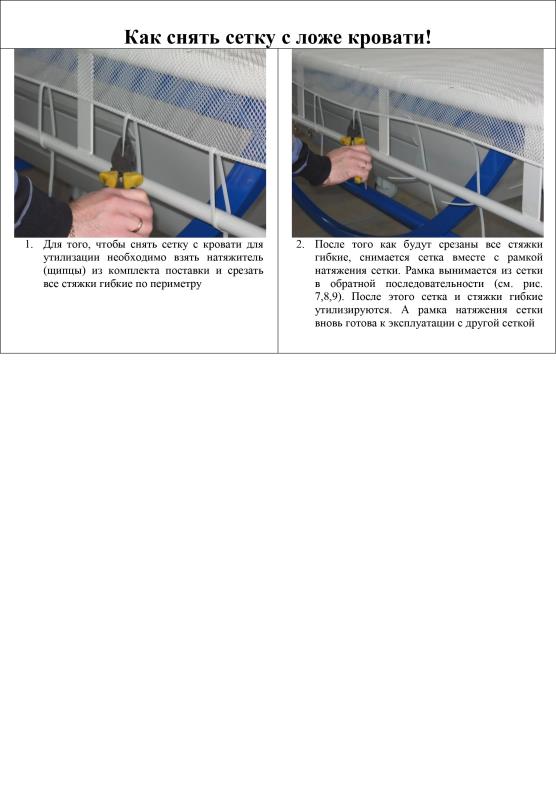 Как снять сетку с ложе кровати!

1. Для того, чтобы снять сетку с кровати для утилизации необходимо взять натяжитель (щипцы) из комплекта поставки и срезать все стяжки гибкие по периметру

2. После того как будут срезаны все стяжки гибкие, снимается сетка вместе с рамкой натяжения сетки. Рамка вынимается из сетки в обратной последовательности (см. рис. 7,8,9). После этого сетка и стяжки гибкие утилизируются. А рамка натяжения сетки вновь готова к эксплуатации с другой сеткой