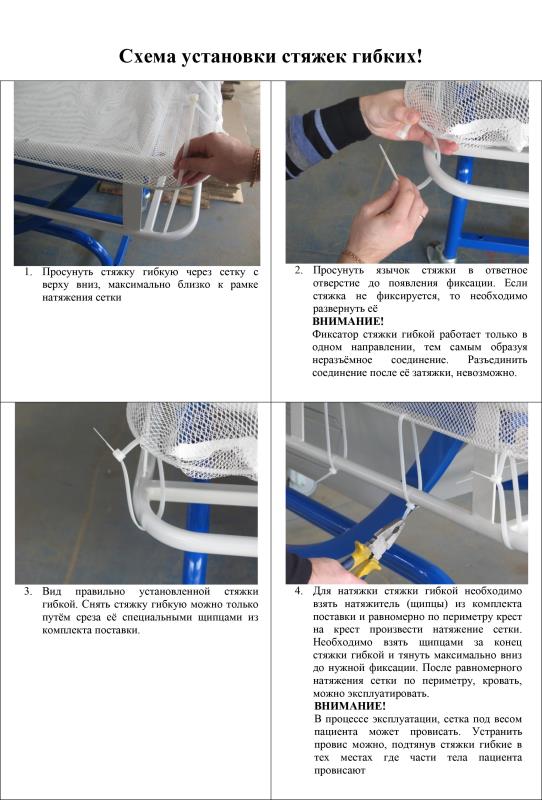 Схема установки стяжек гибких!

1. Просунуть стяжку гибкую через сетку с верху вниз, максимально близко к рамке натяжения сетки

2. Просунуть язычок стяжки в ответное отверстие до появления фиксации. Если стяжка не фиксируется, то необходимо развернуть её

ВНИМАНИЕ!

Фиксатор стяжки гибкой работает только в одном направлении, тем самым образуя неразъёмное соединение. Разъединить соединение после её затяжки, невозможно.

3. Вид правильно установленной стяжки гибкой. Снять стяжку гибкую можно только путём среза её специальными щипцами из комплекта поставки.

4. Для натяжки стяжки гибкой необходимо взять натяжитель (щипцы) из комплекта поставки и равномерно по периметру крест на крест произвести натяжение сетки. Необходимо взять щипцами за конец стяжки гибкой и тянуть максимально вниз до нужной фиксации. После равномерного натяжения сетки по периметру, кровать, можно эксплуатировать.

ВНИМАНИЕ!

В процессе эксплуатации, сетка под весом пациента может провисать. Устранить провис можно, подтянув стяжки гибкие в тех местах где части тела пациента провисают